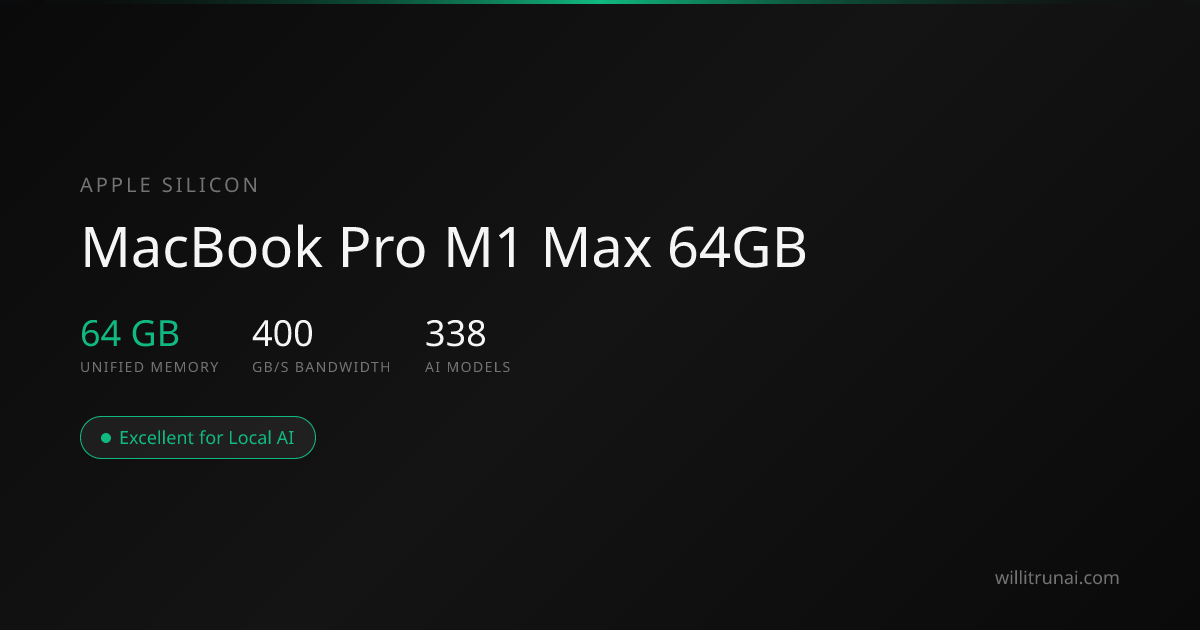 APPLE SILICON

MacBook Pro M1 Max 64GB

64 GB
UNIFIED MEMORY

400
GB/S BANDWIDTH

338
AI MODELS

Excellent for Local AI

willitrunai.com